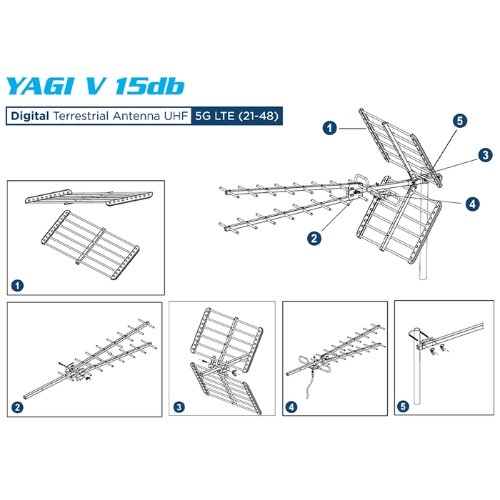 YAGI V 15db

Digital Terrestrial Antenna UHF 5G LTE (21-48)

1
5
3
4
2

1

2

3

4

5